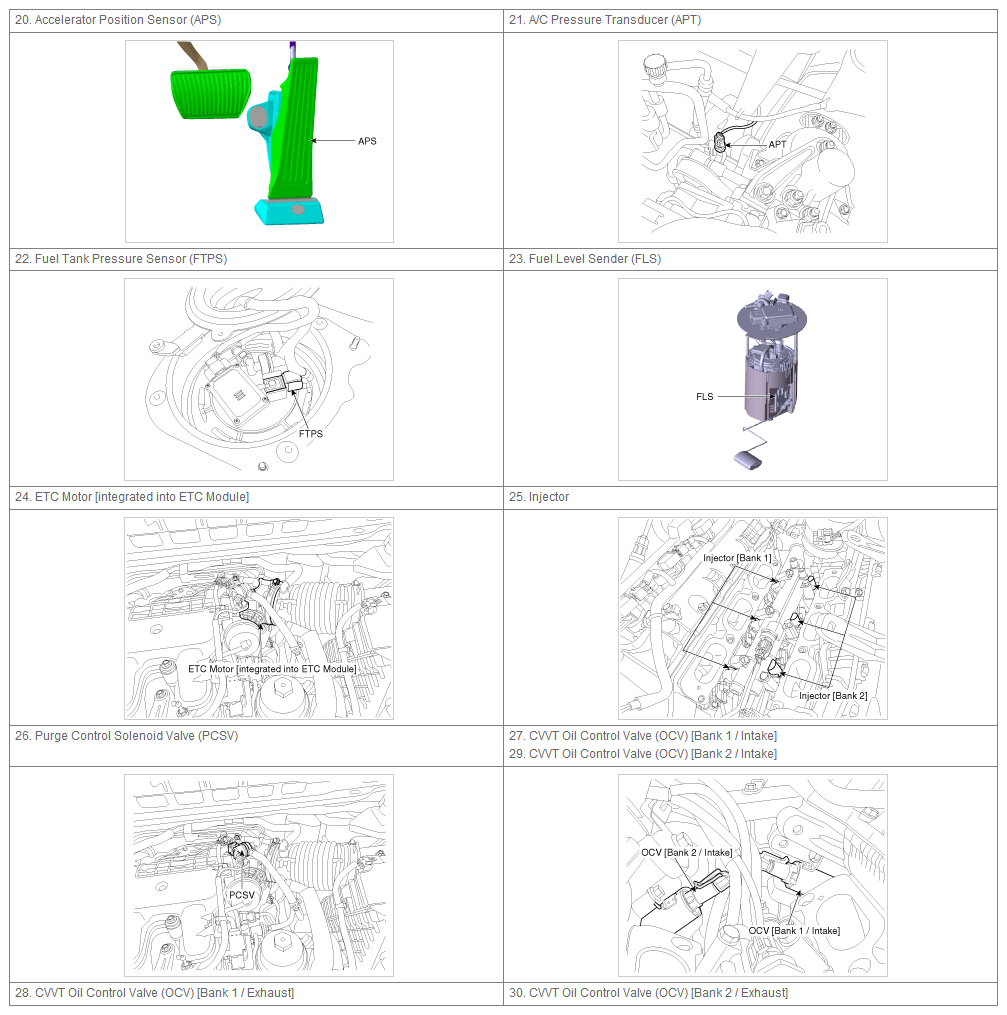 | 20. Accelerator Position Sensor (APS) | 21. A/C Pressure Transducer (APT) |
|---|---|
| APS | APT |
| 22. Fuel Tank Pressure Sensor (FTPS) | 23. Fuel Level Sender (FLS) |
| FTPS | FLS |
| 24. ETC Motor [integrated into ETC Module] | 25. Injector |
| ETC Motor [integrated into ETC Module] | Injector [Bank 1] Injector [Bank 2] |
| 26. Purge Control Solenoid Valve (PCSV) | 27. CVVT Oil Control Valve (OCV) [Bank 1 / Intake] 29. CVVT Oil Control Valve (OCV) [Bank 2 / Intake] |
| PCSV | OCV [Bank 2 / Intake] OCV [Bank 1 / Intake] |
| 28. CVVT Oil Control Valve (OCV) [Bank 1 / Exhaust] | 30. CVVT Oil Control Valve (OCV) [Bank 2 / Exhaust] |