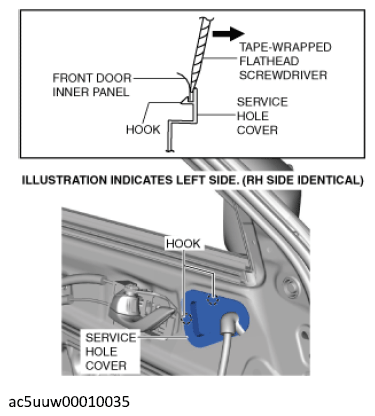 TAPE-WRAPPED FLATHEAD SCREWDRIVER

FRONT DOOR INNER PANEL

SERVICE HOLE COVER

HOOK

ILLUSTRATION INDICATES LEFT SIDE. (RH SIDE IDENTICAL)

HOOK

SERVICE HOLE COVER

ac5uuw00010035