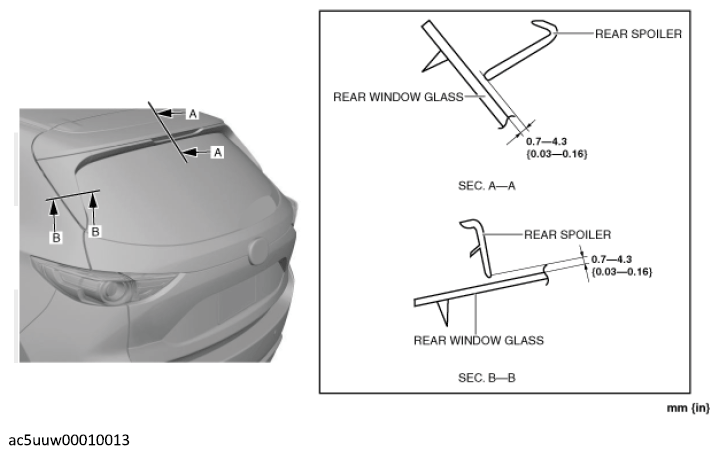 A
A
B
B

REAR SPOILER
REAR WINDOW GLASS
0.7—4.3
{0.03—0.16}
SEC. A—A

REAR SPOILER
0.7—4.3
{0.03—0.16}
REAR WINDOW GLASS
SEC. B—B

mm {in}

ac5uuw00010013