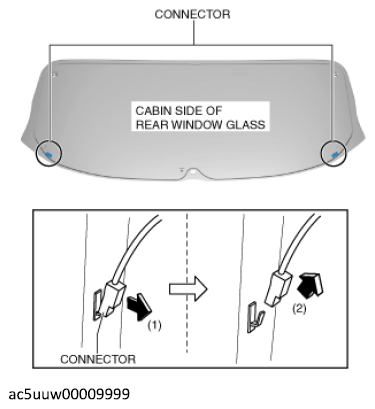 CONNECTOR

CABIN SIDE OF REAR WINDOW GLASS

(1)

(2)

CONNECTOR

ac5uuw00009999