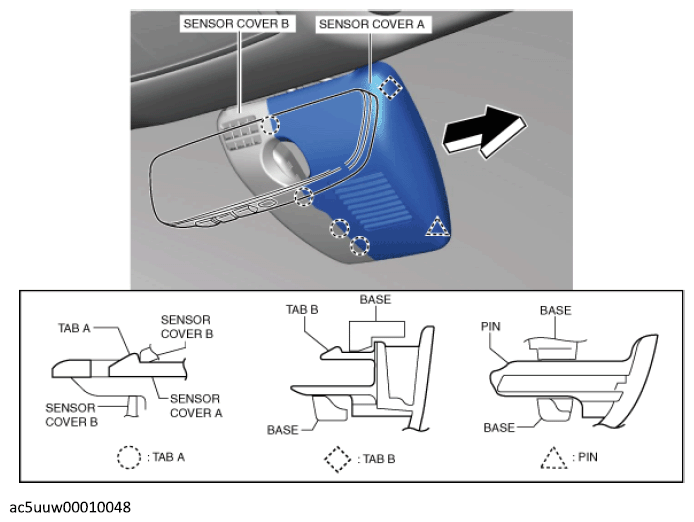 SENSOR COVER B
SENSOR COVER A

TAB A
SENSOR COVER B
SENSOR COVER A
SENSOR COVER B
: TAB A

TAB B
BASE
BASE
: TAB B

PIN
BASE
BASE
: PIN

ac5uuw00010048