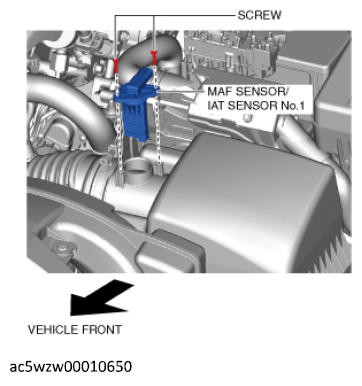 SCREW

MAF SENSOR/
IAT SENSOR No.1

VEHICLE FRONT

ac5wzw00010650