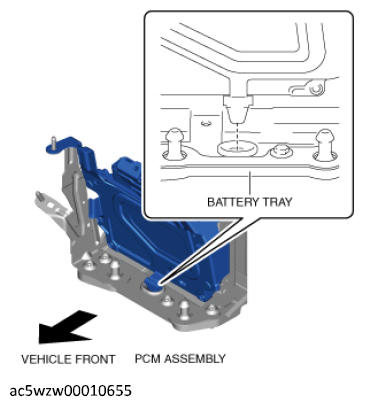 BATTERY TRAY

VEHICLE FRONT

PCM ASSEMBLY

ac5wzw00010655