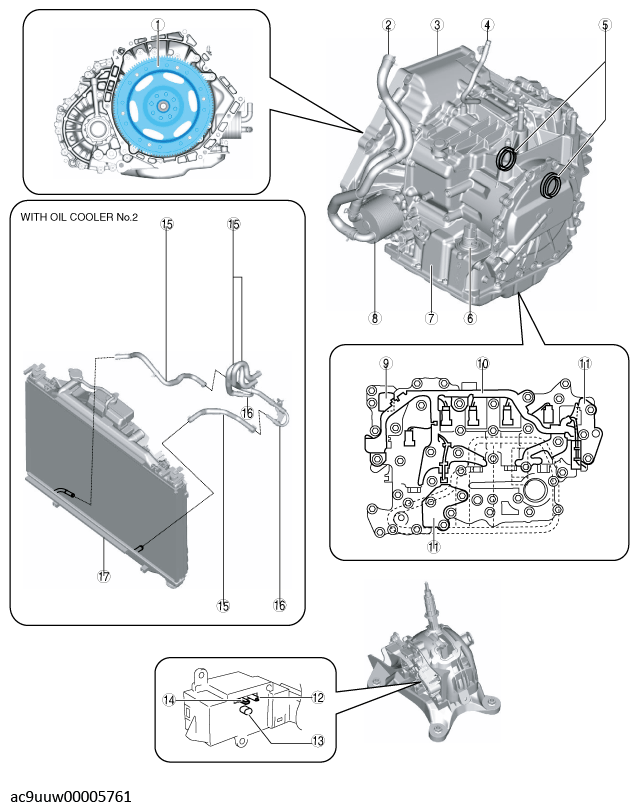 1
2
3
4
5
WITH OIL COOLER No.2
15
15
8
7
6
9
10
11
16
11
17
15
16
14
12
13
ac9uuw00005761