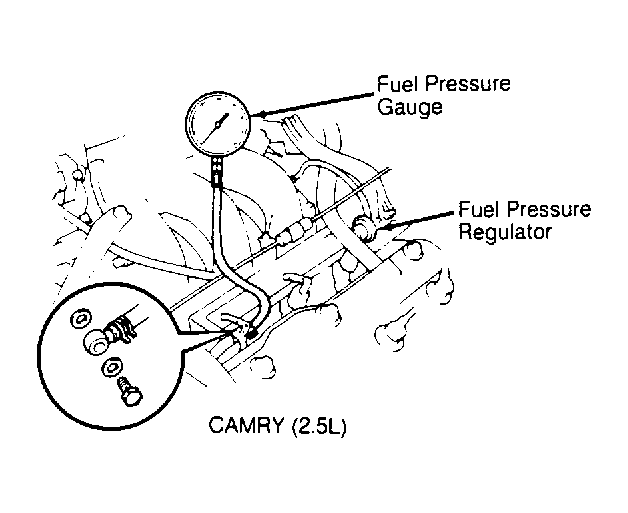 Fuel Pressure Gauge

Fuel Pressure Regulator

CAMRY (2.5L)