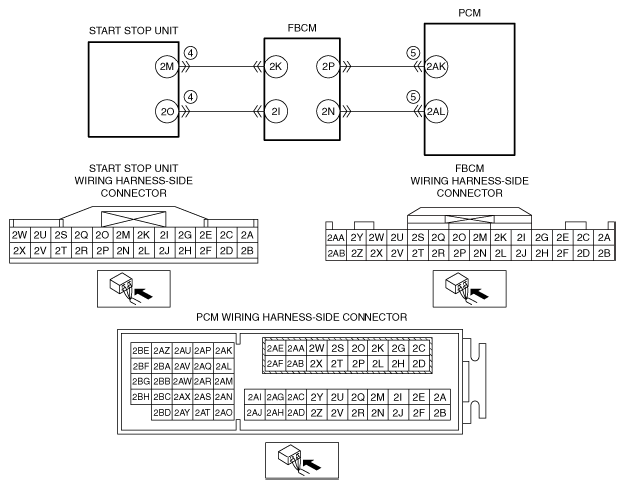 START STOP UNIT

FBCM

PCM

2M ④ 2K 2P ⑤ 2AK

2O ④ 2I 2N ⑤ 2AL

START STOP UNIT
WIRING HARNESS-SIDE
CONNECTOR

| 2W | 2U | 2S | 2Q | 2O | 2M | 2K | 2I | 2G | 2E | 2C | 2A |
|---|---|---|---|---|---|---|---|---|---|---|---|
| 2X | 2V | 2T | 2R | 2P | 2N | 2L | 2J | 2H | 2F | 2D | 2B |

FBCM
WIRING HARNESS-SIDE
CONNECTOR

| 2AA | 2Y | 2W | 2U | 2S | 2Q | 2O | 2M | 2K | 2I | 2G | 2E | 2C | 2A |
|---|---|---|---|---|---|---|---|---|---|---|---|---|---|
| 2AB | 2Z | 2X | 2V | 2T | 2R | 2P | 2N | 2L | 2J | 2H | 2F | 2D | 2B |

PCM WIRING HARNESS-SIDE CONNECTOR

| 2BE | 2AZ | 2AU | 2AP | 2AK |
|---|---|---|---|---|
| 2BF | 2BA | 2AV | 2AQ | 2AL |
| 2BG | 2BB | 2AW | 2AR | 2AM |
| 2BH | 2BC | 2AX | 2AS | 2AN |
| | 2BD | 2AY | 2AT | 2AO |

| 2AE | 2AA | 2W | 2S | 2O | 2K | 2G | 2C |
|---|---|---|---|---|---|---|---|
| 2AF | 2AB | 2X | 2T | 2P | 2L | 2H | 2D |

| 2AI | 2AG | 2AC | 2Y | 2U | 2Q | 2M | 2I | 2E | 2A |
|---|---|---|---|---|---|---|---|---|---|
| 2AJ | 2AH | 2AD | 2Z | 2V | 2R | 2N | 2J | 2F | 2B |