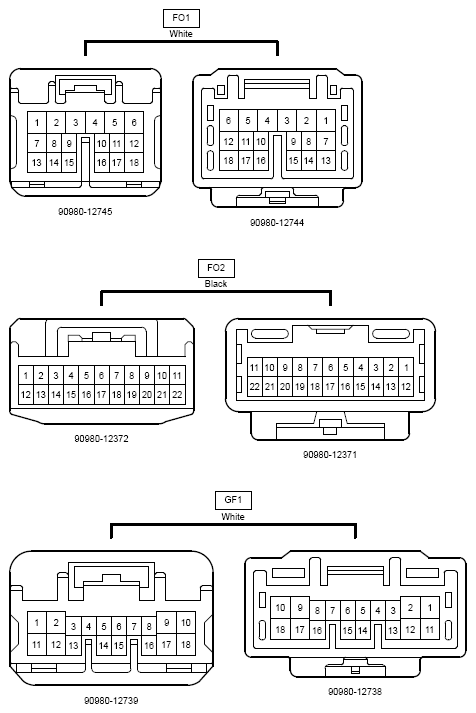 FO1
White

1 2 3 4 5 6
7 8 9 10 11 12
13 14 15 16 17 18

90980-12745

6 5 4 3 2 1
12 11 10 9 8 7
18 17 16 15 14 13

90980-12744

FO2
Black

1 2 3 4 5 6 7 8 9 10 11
12 13 14 15 16 17 18 19 20 21 22

90980-12372

11 10 9 8 7 6 5 4 3 2 1
22 21 20 19 18 17 16 15 14 13 12

90980-12371

GF1
White

1 2 3 4 5 6 7 8 9 10
11 12 13 14 15 16 17 18

90980-12739

10 9 8 7 6 5 4 3 2 1
18 17 16 15 14 13 12 11

90980-12738