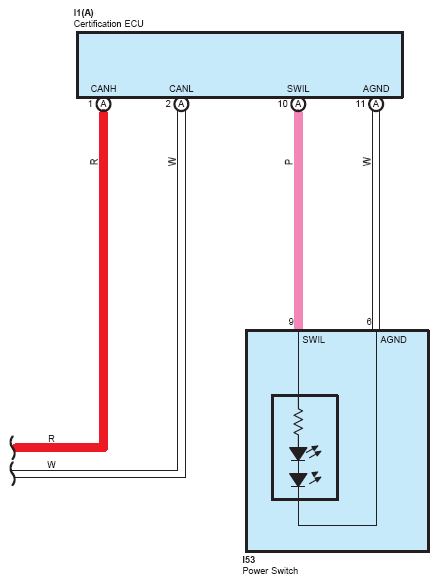 I1(A)
Certification ECU

CANH
CANL
SWIL
AGND

1 A
2 A
10 A
11 A

R
W
P
W

9
6
SWIL
AGND

R
W

I53
Power Switch