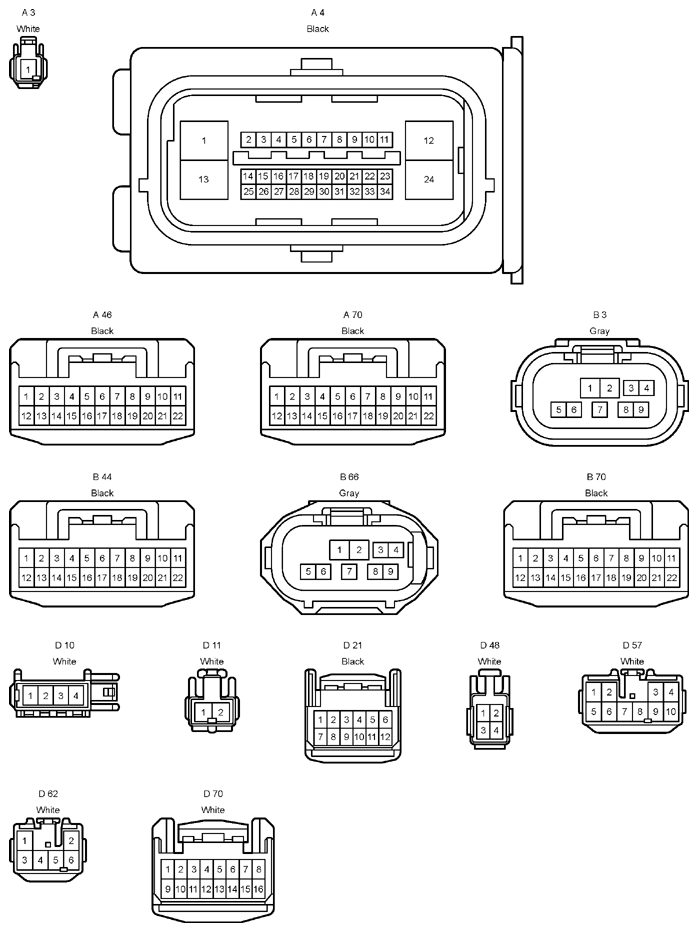 A 3
White
1

A 4
Black
1
2 3 4 5 6 7 8 9 10 11
12
13
14 15 16 17 18 19 20 21 22 23
25 26 27 28 29 30 31 32 33 34
24

A 46
Black
1 2 3 4 5 6 7 8 9 10 11
12 13 14 15 16 17 18 19 20 21 22

A 70
Black
1 2 3 4 5 6 7 8 9 10 11
12 13 14 15 16 17 18 19 20 21 22

B 3
Gray
1 2 3 4
5 6 7 8 9

B 44
Black
1 2 3 4 5 6 7 8 9 10 11
12 13 14 15 16 17 18 19 20 21 22

B 66
Gray
1 2 3 4
5 6 7 8 9

B 70
Black
1 2 3 4 5 6 7 8 9 10 11
12 13 14 15 16 17 18 19 20 21 22

D 10
White
1 2 3 4

D 11
White
1 2

D 21
Black
1 2 3 4 5 6
7 8 9 10 11 12

D 48
White
1 2
3 4

D 57
White
1 2 3 4
5 6 7 8 9 10

D 62
White
1 2
3 4 5 6

D 70
White
1 2 3 4 5 6 7 8
9 10 11 12 13 14 15 16