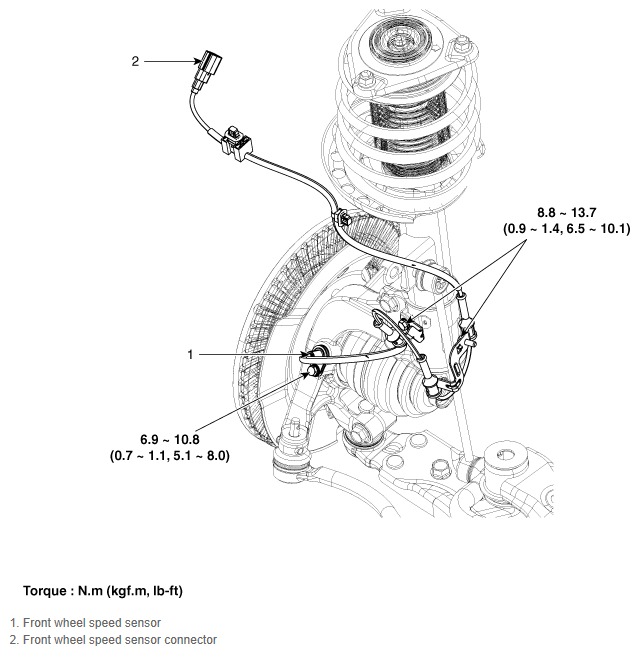 2

8.8 ~ 13.7
(0.9 ~ 1.4, 6.5 ~ 10.1)

1

6.9 ~ 10.8
(0.7 ~ 1.1, 5.1 ~ 8.0)

Torque : N.m (kgf.m, lb-ft)

1. Front wheel speed sensor
2. Front wheel speed sensor connector