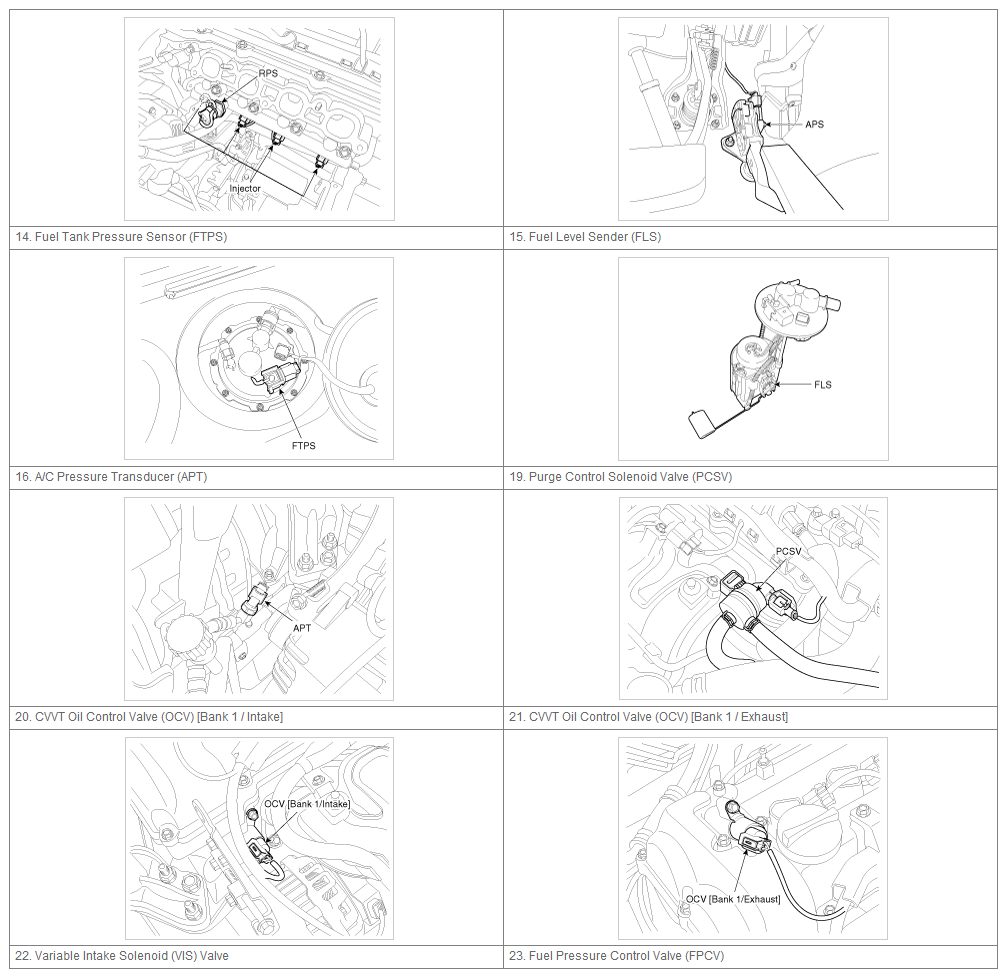 | RPS Injector | APS |
|---|---|
| 14. Fuel Tank Pressure Sensor (FTPS) | 15. Fuel Level Sender (FLS) |
| FTPS | FLS |
| 16. A/C Pressure Transducer (APT) | 19. Purge Control Solenoid Valve (PCSV) |
| APT | PCSV |
| 20. CVVT Oil Control Valve (OCV) [Bank 1 / Intake] | 21. CVVT Oil Control Valve (OCV) [Bank 1 / Exhaust] |
| OCV [Bank 1/Intake] | OCV [Bank 1/Exhaust] |
| 22. Variable Intake Solenoid (VIS) Valve | 23. Fuel Pressure Control Valve (FPCV) |