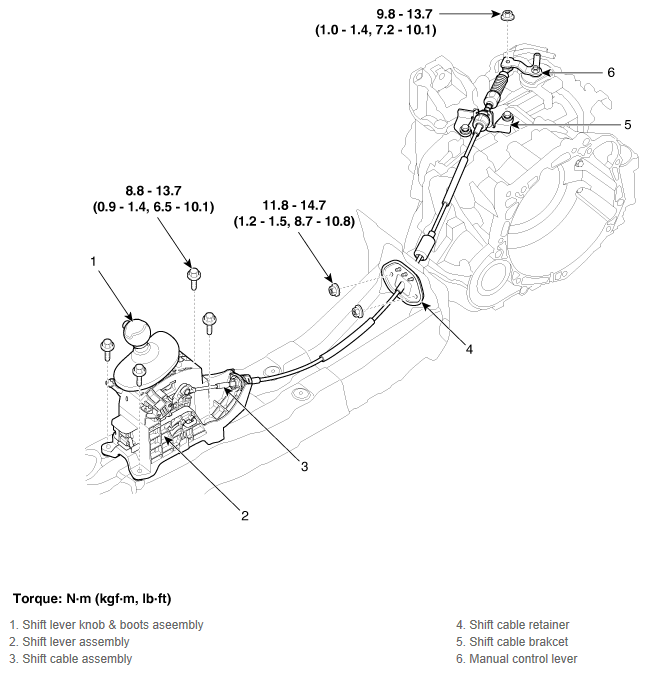 9.8 - 13.7
(1.0 - 1.4, 7.2 - 10.1)

6

5

8.8 - 13.7
(0.9 - 1.4, 6.5 - 10.1)

11.8 - 14.7
(1.2 - 1.5, 8.7 - 10.8)

1

4

3

2

Torque: N·m (kgf·m, lb·ft)

1. Shift lever knob & boots aseembly
2. Shift lever assembly
3. Shift cable assembly

4. Shift cable retainer
5. Shift cable brakcet
6. Manual control lever