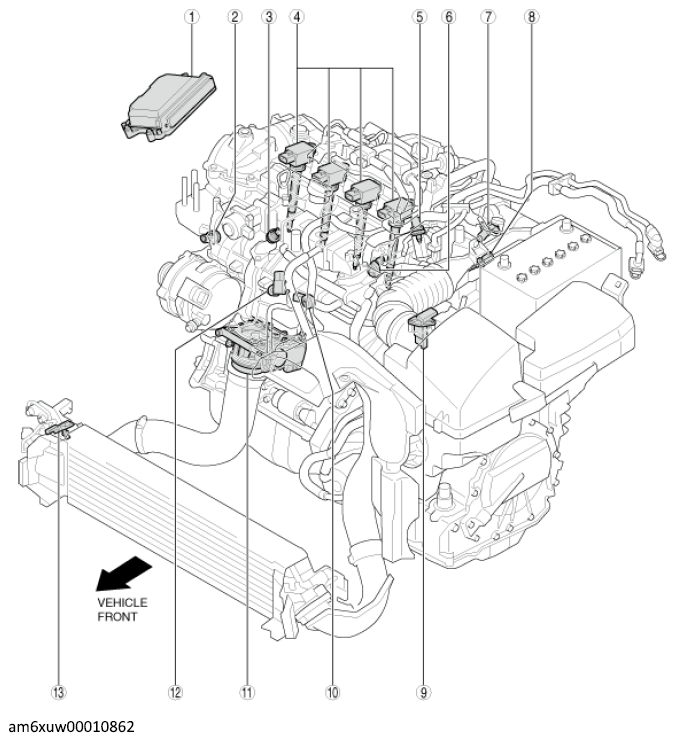 1
2
3
4
5
6
7
8
VEHICLE FRONT
13
12
11
10
9
am6xuw00010862