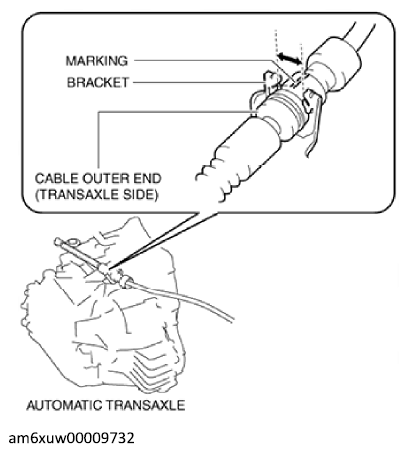 MARKING
BRACKET
CABLE OUTER END (TRANSAXLE SIDE)
AUTOMATIC TRANSAXLE
am6xuw00009732