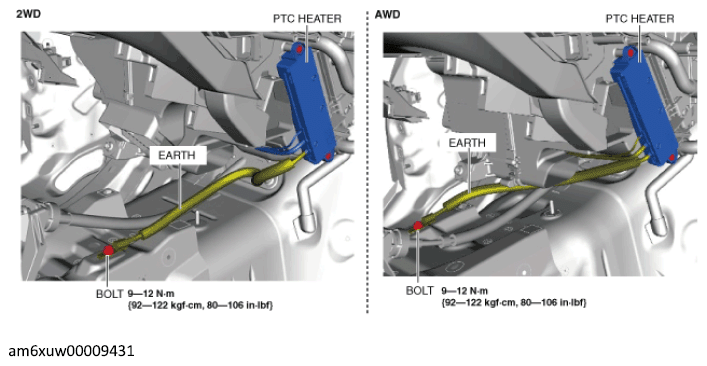 2WD

PTC HEATER

EARTH

BOLT 9—12 N·m {92—122 kgf·cm, 80—106 in·lbf}

AWD

PTC HEATER

EARTH

BOLT 9—12 N·m {92—122 kgf·cm, 80—106 in·lbf}

am6xuw00009431