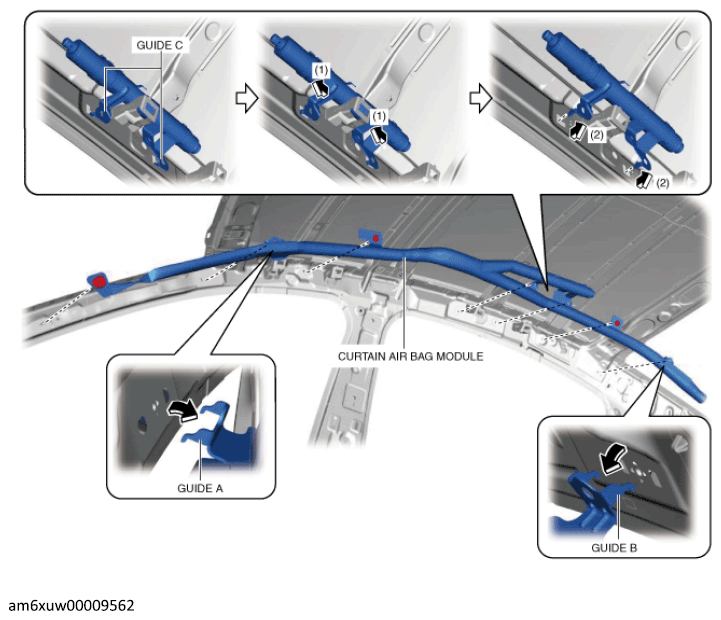 GUIDE C

(1)

(1)

(2)

(2)

CURTAIN AIR BAG MODULE

GUIDE A

GUIDE B

am6xuw00009562