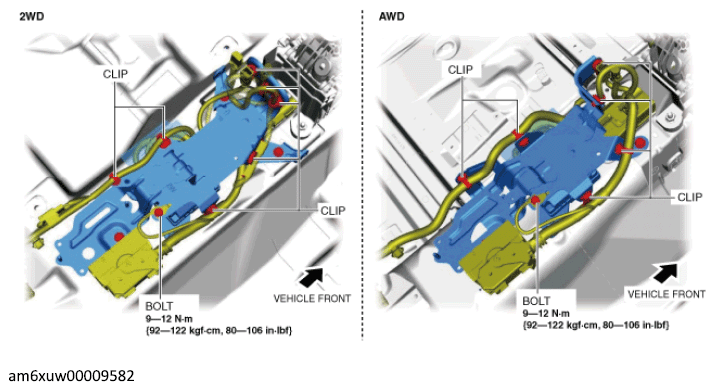 2WD

CLIP

CLIP

BOLT
9—12 N·m
{92—122 kgf·cm, 80—106 in·lbf}

VEHICLE FRONT

AWD

CLIP

CLIP

BOLT
9—12 N·m
{92—122 kgf·cm, 80—106 in·lbf}

VEHICLE FRONT

am6xuw00009582