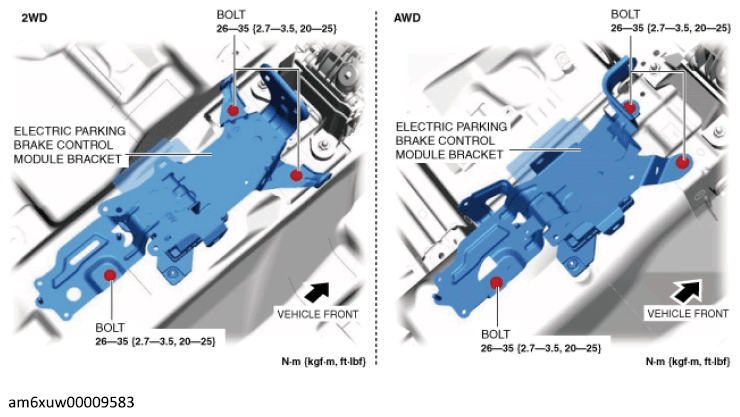 2WD

BOLT
26—35 {2.7—3.5, 20—25}

ELECTRIC PARKING BRAKE CONTROL MODULE BRACKET

BOLT
26—35 {2.7—3.5, 20—25}

VEHICLE FRONT

N·m {kgf·m, ft·lbf}

AWD

BOLT
26—35 {2.7—3.5, 20—25}

ELECTRIC PARKING BRAKE CONTROL MODULE BRACKET

BOLT
26—35 {2.7—3.5, 20—25}

VEHICLE FRONT

N·m {kgf·m, ft·lbf}

am6xuw00009583