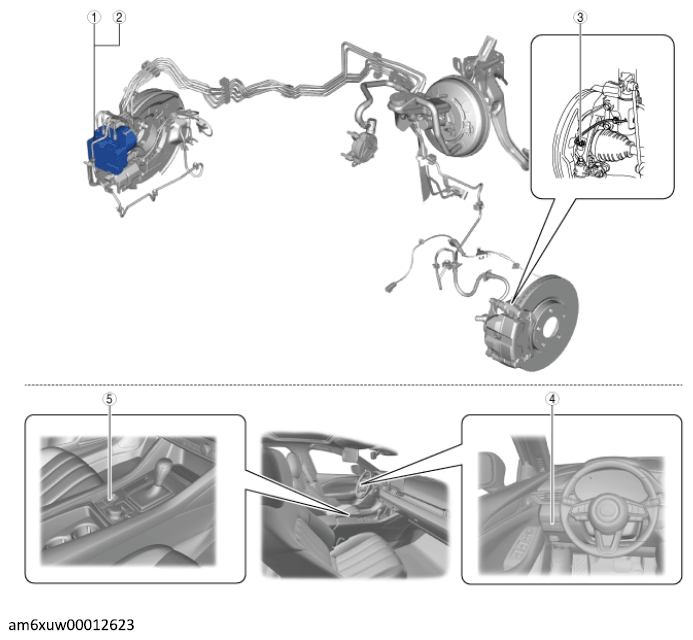 1
2
3
5
4
am6xuw00012623