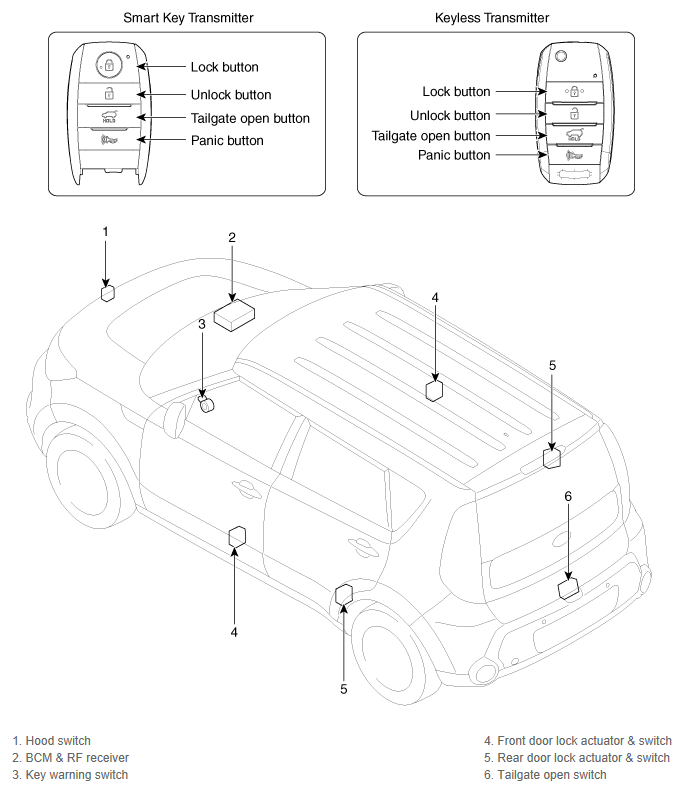 Smart Key Transmitter

HOLD

Lock button
Unlock button
Tailgate open button
Panic button

Keyless Transmitter

Lock button
Unlock button
Tailgate open button
Panic button

HOLD

1
2
3
4
5
6
4
5

1. Hood switch
2. BCM & RF receiver
3. Key warning switch

4. Front door lock actuator & switch
5. Rear door lock actuator & switch
6. Tailgate open switch