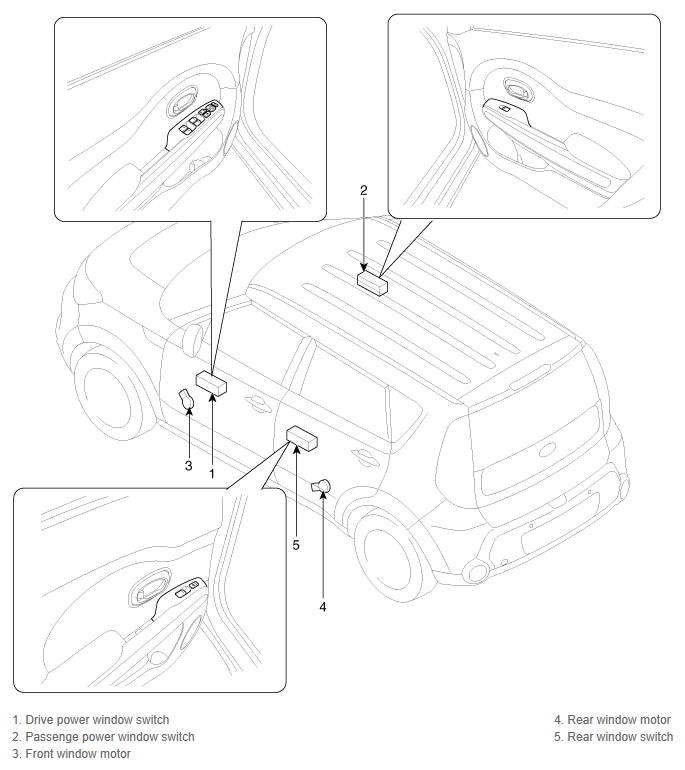 2

3

1

5

4

1. Drive power window switch
2. Passenge power window switch
3. Front window motor

4. Rear window motor
5. Rear window switch