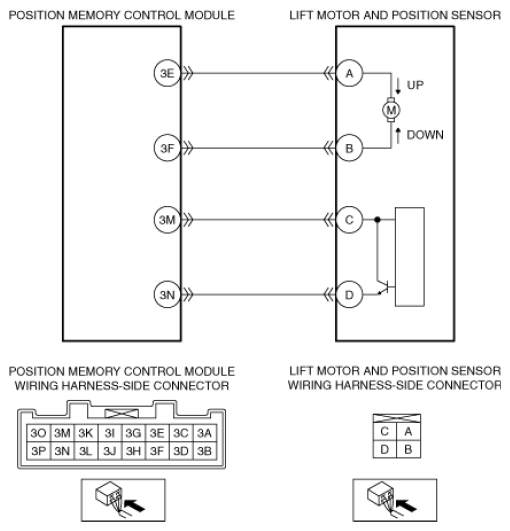 POSITION MEMORY CONTROL MODULE

LIFT MOTOR AND POSITION SENSOR

3E

3F

3M

3N

A

B

C

D

UP

M

DOWN

POSITION MEMORY CONTROL MODULE WIRING HARNESS-SIDE CONNECTOR

| 3O | 3M | 3K | 3I | 3G | 3E | 3C | 3A |
|---|---|---|---|---|---|---|---|
| 3P | 3N | 3L | 3J | 3H | 3F | 3D | 3B |

LIFT MOTOR AND POSITION SENSOR WIRING HARNESS-SIDE CONNECTOR

| C | A |
|---|---|
| D | B |