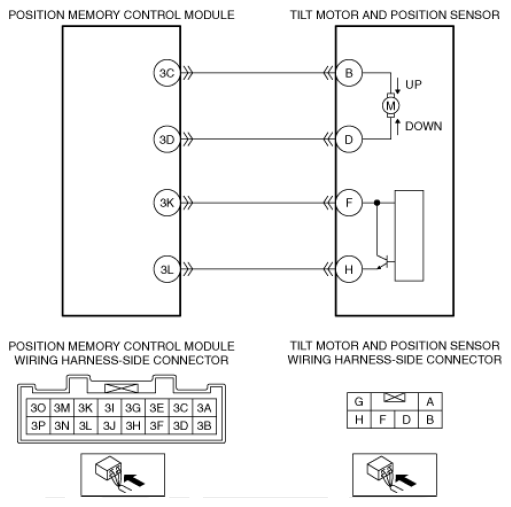 POSITION MEMORY CONTROL MODULE

TILT MOTOR AND POSITION SENSOR

3C

B

UP

M

DOWN

3D

D

3K

F

3L

H

POSITION MEMORY CONTROL MODULE WIRING HARNESS-SIDE CONNECTOR

| 3O | 3M | 3K | 3I | 3G | 3E | 3C | 3A |
|---|---|---|---|---|---|---|---|
| 3P | 3N | 3L | 3J | 3H | 3F | 3D | 3B |

TILT MOTOR AND POSITION SENSOR WIRING HARNESS-SIDE CONNECTOR

| G | | | A |
|---|---|---|---|
| H | F | D | B |