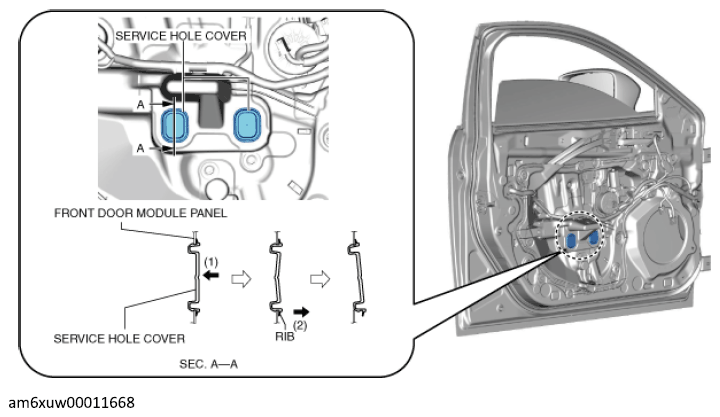 SERVICE HOLE COVER

A

A

FRONT DOOR MODULE PANEL

(1)

SERVICE HOLE COVER

RIB

(2)

SEC. A—A

am6xuw00011668