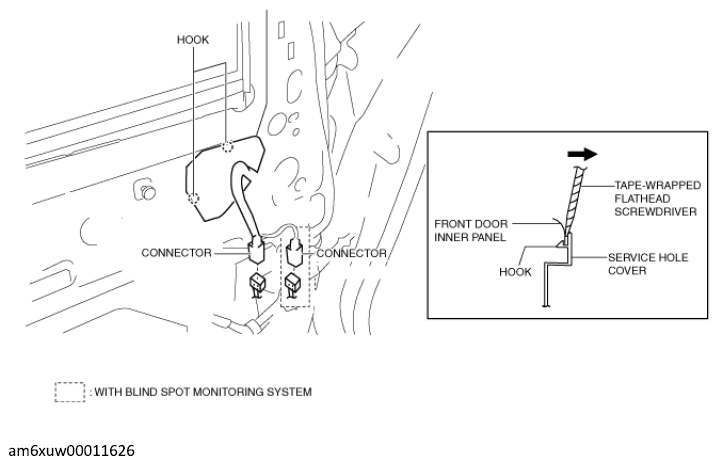 HOOK

CONNECTOR

CONNECTOR

TAPE-WRAPPED FLATHEAD SCREWDRIVER

FRONT DOOR INNER PANEL

HOOK

SERVICE HOLE COVER

: WITH BLIND SPOT MONITORING SYSTEM

am6xuw00011626