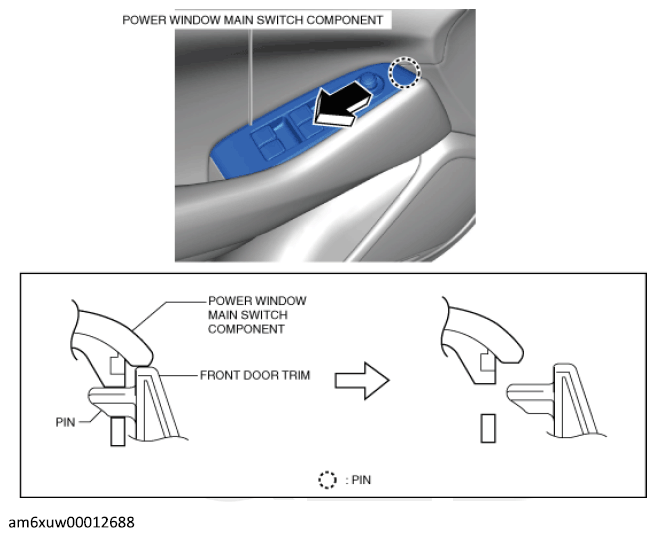 POWER WINDOW MAIN SWITCH COMPONENT

POWER WINDOW MAIN SWITCH COMPONENT

FRONT DOOR TRIM

PIN

: PIN

am6xuw00012688