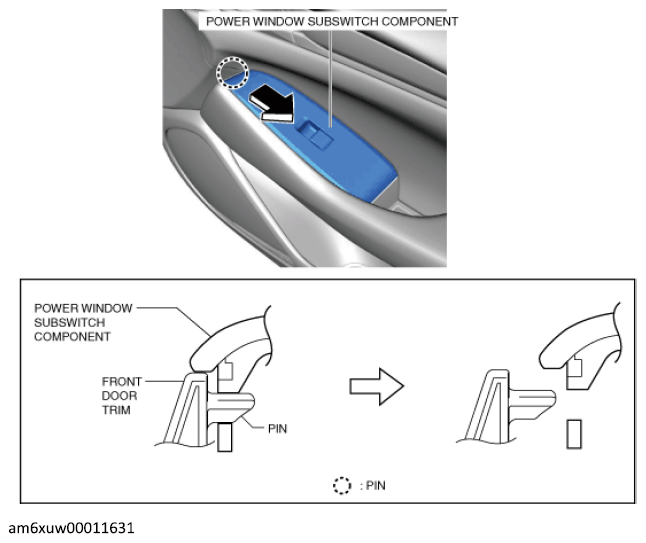 POWER WINDOW SUBSWITCH COMPONENT

POWER WINDOW SUBSWITCH COMPONENT

FRONT DOOR TRIM

PIN

: PIN

am6xuw00011631