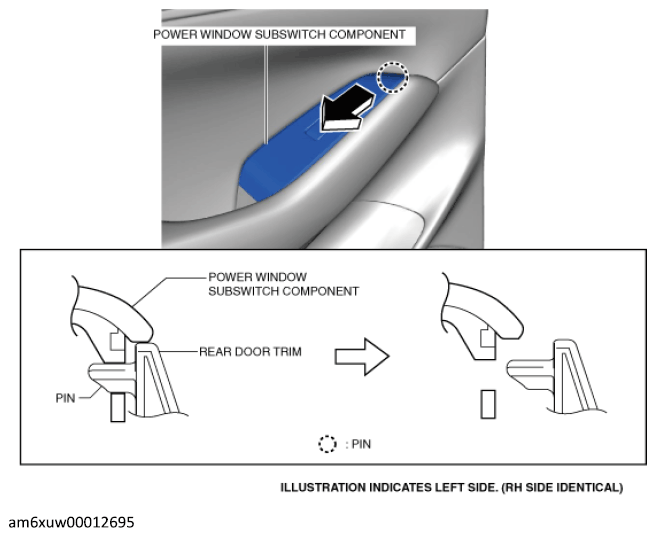 POWER WINDOW SUBSWITCH COMPONENT

POWER WINDOW SUBSWITCH COMPONENT

REAR DOOR TRIM

PIN

: PIN

ILLUSTRATION INDICATES LEFT SIDE. (RH SIDE IDENTICAL)

am6xuw00012695