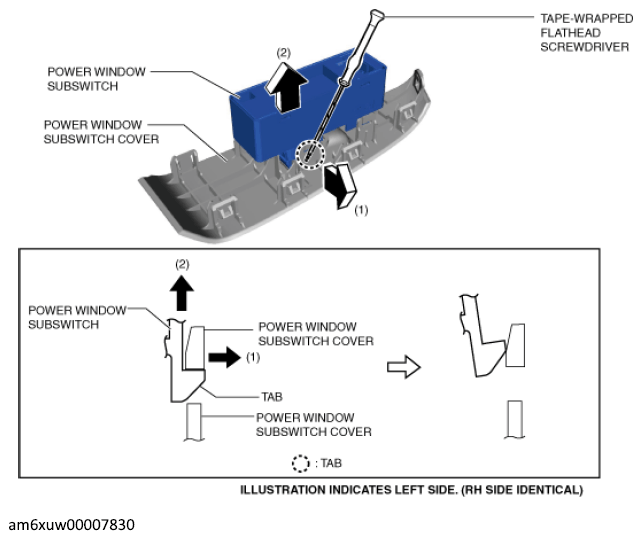 TAPE-WRAPPED FLATHEAD SCREWDRIVER

(2)

POWER WINDOW SUBSWITCH

POWER WINDOW SUBSWITCH COVER

(1)

(2)

POWER WINDOW SUBSWITCH

POWER WINDOW SUBSWITCH COVER

(1)

TAB

POWER WINDOW SUBSWITCH COVER

: TAB

ILLUSTRATION INDICATES LEFT SIDE. (RH SIDE IDENTICAL)

am6xuw00007830