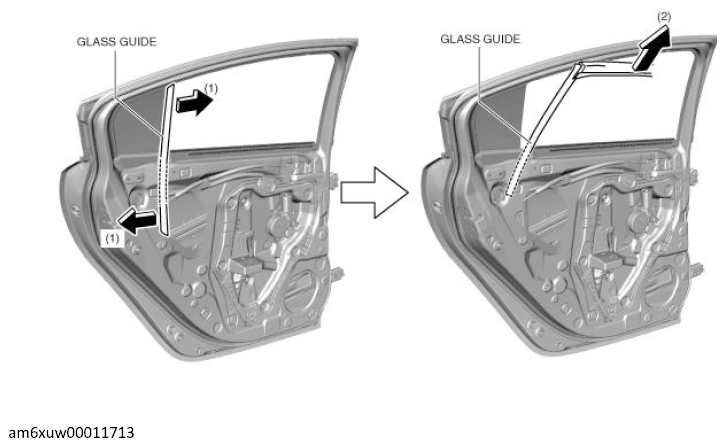 GLASS GUIDE

(1)

(1)

GLASS GUIDE

(2)

am6xuw00011713