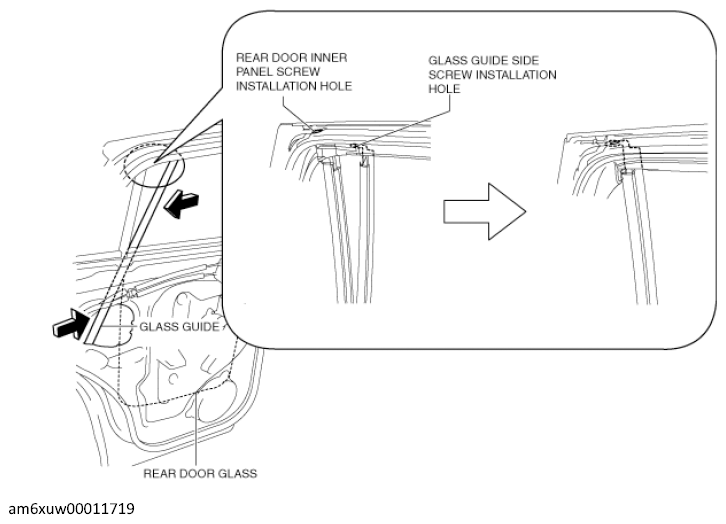 REAR DOOR INNER PANEL SCREW INSTALLATION HOLE

GLASS GUIDE SIDE SCREW INSTALLATION HOLE

GLASS GUIDE

REAR DOOR GLASS

am6xuw00011719