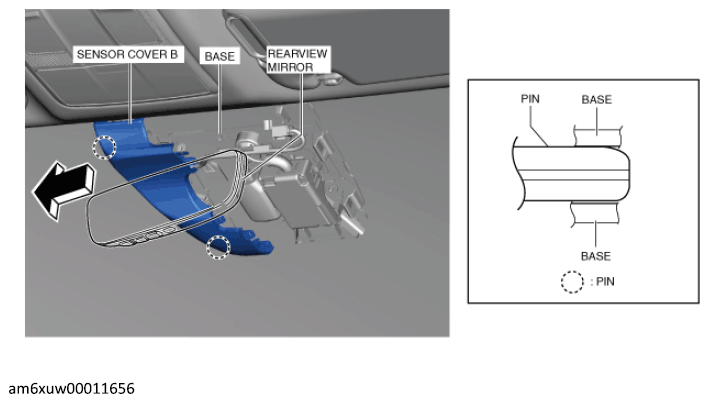 SENSOR COVER B
BASE
REARVIEW MIRROR

PIN
BASE
BASE
: PIN

am6xuw00011656