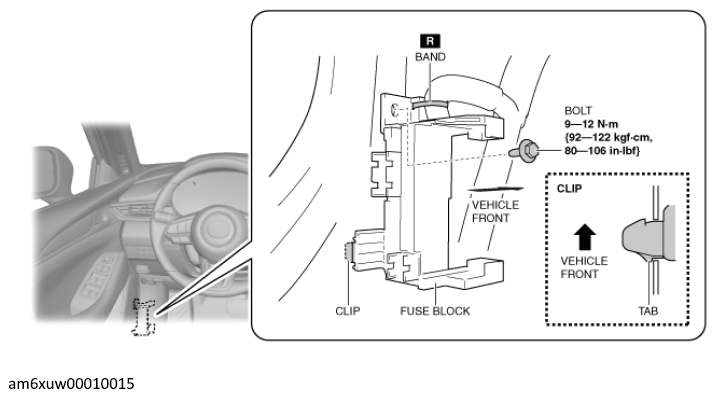 R
BAND

BOLT
9—12 N·m
{92—122 kgf·cm,
80—106 in·lbf}

VEHICLE
FRONT

CLIP

VEHICLE
FRONT

TAB

CLIP

FUSE BLOCK

am6xuw00010015