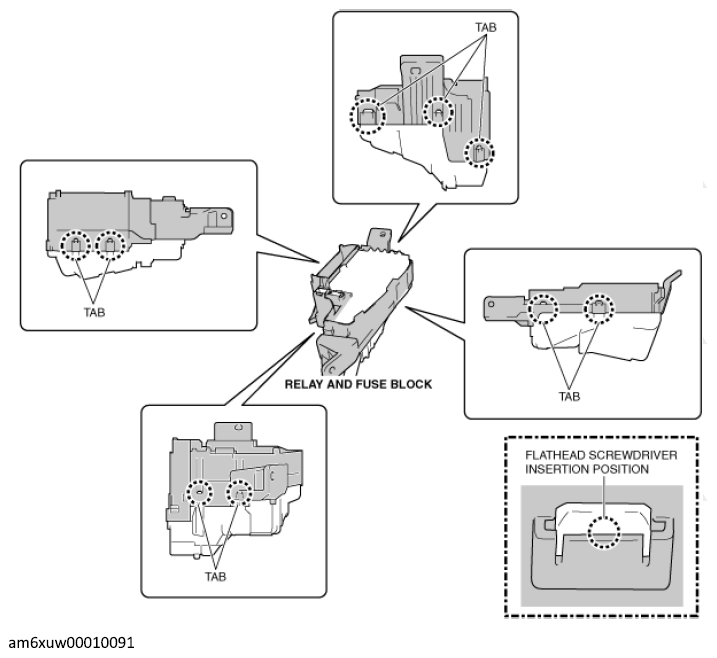 TAB

TAB

RELAY AND FUSE BLOCK

TAB

TAB

FLATHEAD SCREWDRIVER INSERTION POSITION

am6xuw00010091