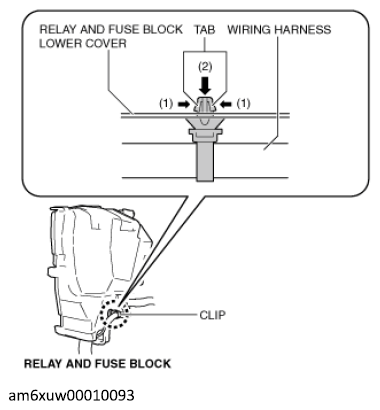 RELAY AND FUSE BLOCK LOWER COVER

TAB

WIRING HARNESS

(2)

(1)

(1)

CLIP

RELAY AND FUSE BLOCK

am6xuw00010093