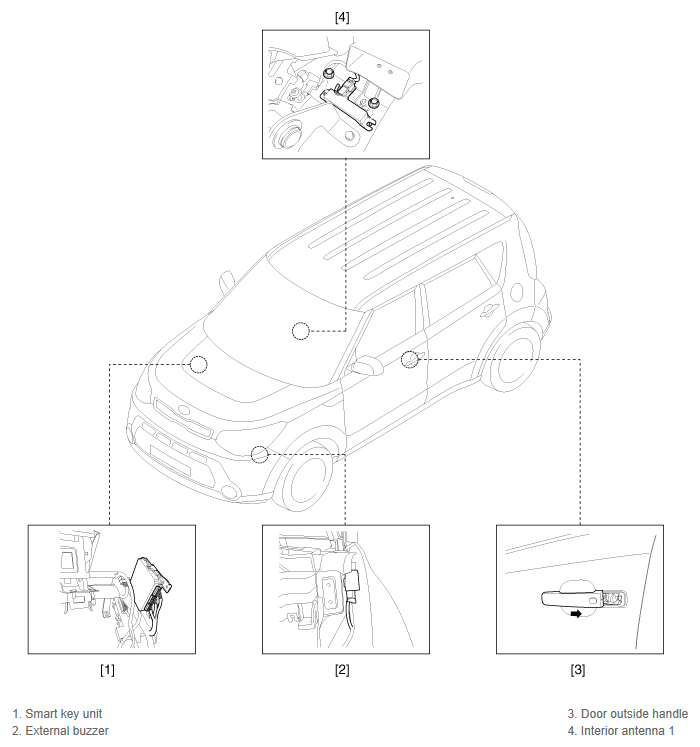 [4]

[1]

[2]

[3]

1. Smart key unit
2. External buzzer

3. Door outside handle
4. Interior antenna 1