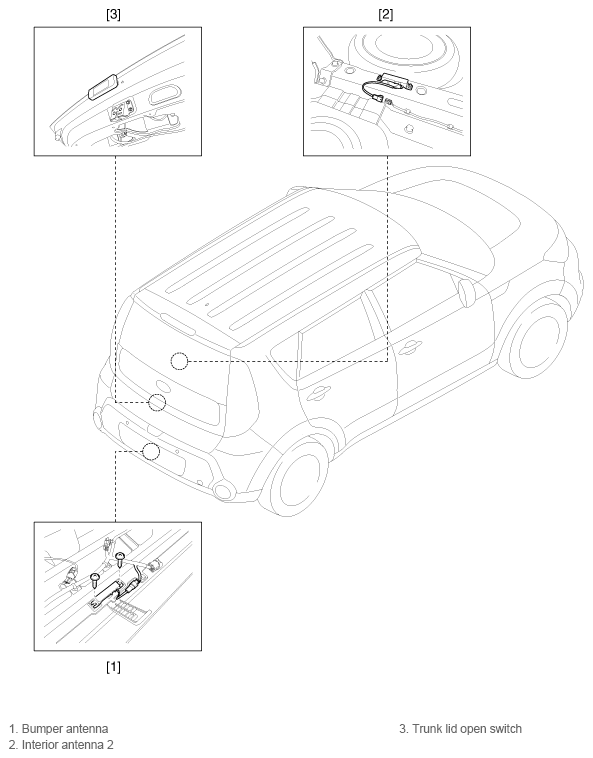 [3]

[2]

[1]

1. Bumper antenna
2. Interior antenna 2

3. Trunk lid open switch