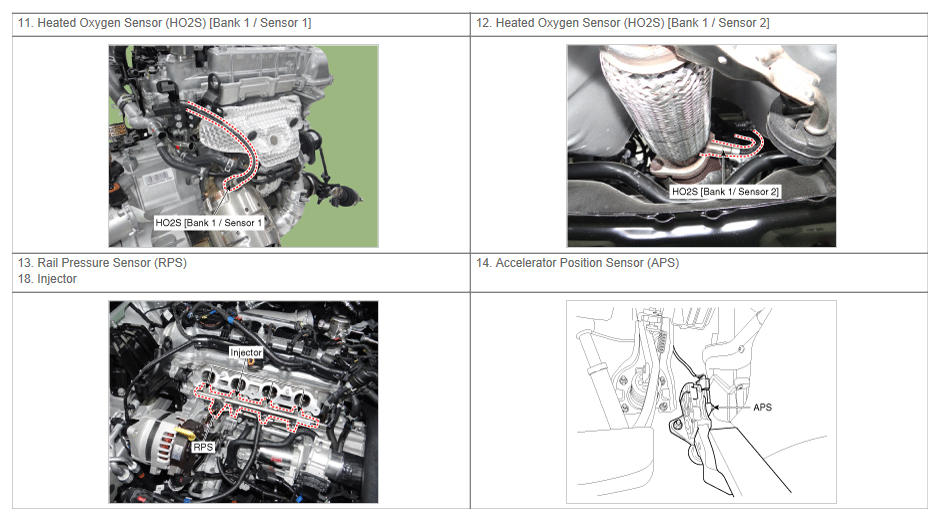 | 11. Heated Oxygen Sensor (HO2S) [Bank 1 / Sensor 1] | 12. Heated Oxygen Sensor (HO2S) [Bank 1 / Sensor 2] |
|---|---|
| HO2S [Bank 1 / Sensor 1 | HO2S [Bank 1/ Sensor 2] |
| 13. Rail Pressure Sensor (RPS) 18. Injector | 14. Accelerator Position Sensor (APS) |
| Injector RPS | APS |