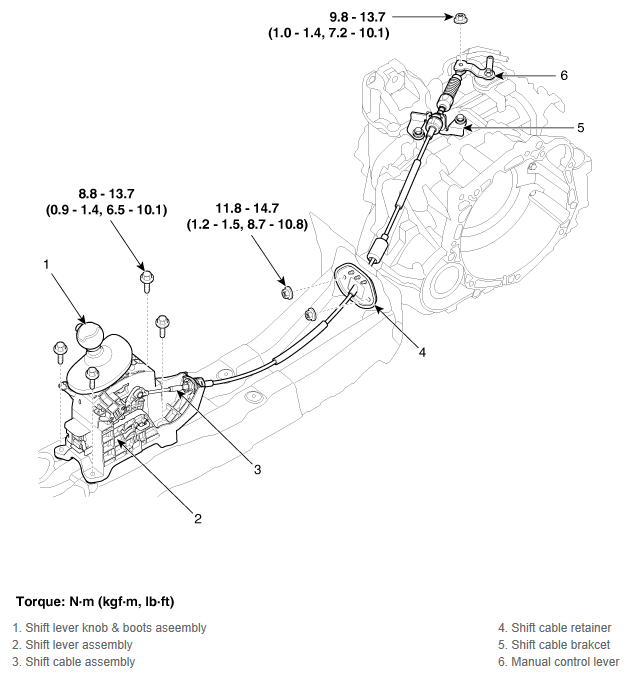 9.8 - 13.7
(1.0 - 1.4, 7.2 - 10.1)

6

5

8.8 - 13.7
(0.9 - 1.4, 6.5 - 10.1)

11.8 - 14.7
(1.2 - 1.5, 8.7 - 10.8)

1

4

3

2

Torque: N·m (kgf·m, lb·ft)

1. Shift lever knob & boots aseembly
2. Shift lever assembly
3. Shift cable assembly

4. Shift cable retainer
5. Shift cable brakcet
6. Manual control lever