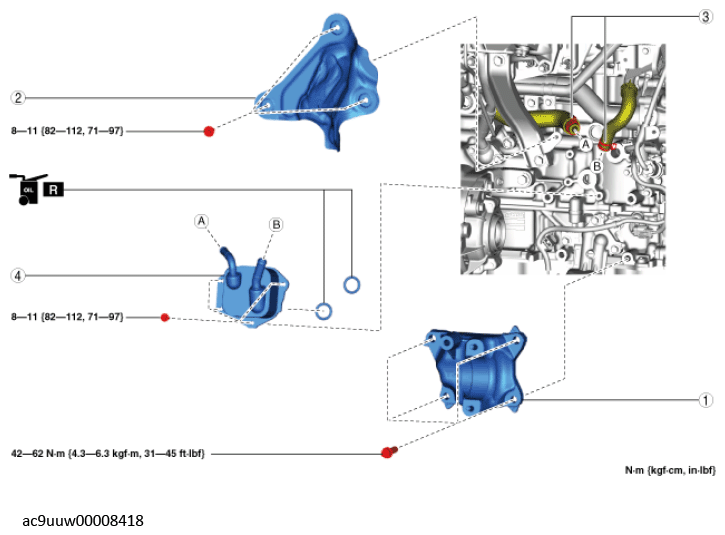 3

2

8—11 {82—112, 71—97}

A

B

OIL

R

A

B

4

8—11 {82—112, 71—97}

1

42—62 N·m {4.3—6.3 kgf·m, 31—45 ft·lbf}

N·m {kgf·cm, in·lbf}

ac9uuw00008418