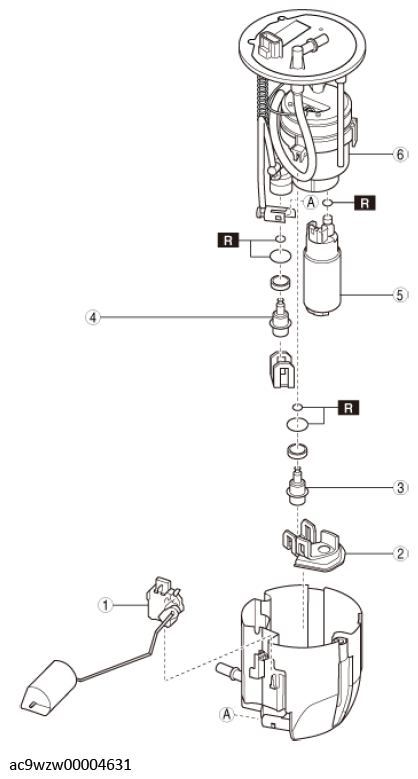 6
A
R
R
5
4
R
3
2
1
A
ac9wzw00004631