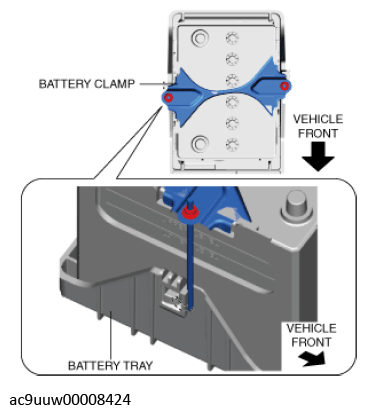 BATTERY CLAMP

VEHICLE FRONT

VEHICLE FRONT

BATTERY TRAY

ac9uuw00008424