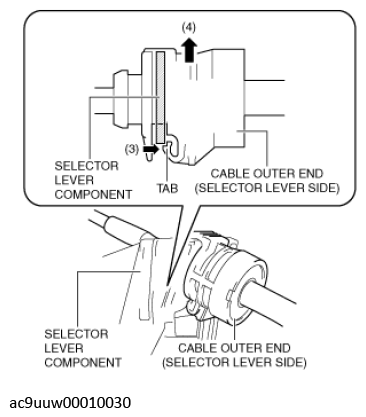 (4)

(3)

SELECTOR LEVER COMPONENT

TAB

CABLE OUTER END (SELECTOR LEVER SIDE)

SELECTOR LEVER COMPONENT

CABLE OUTER END (SELECTOR LEVER SIDE)

ac9uuw00010030