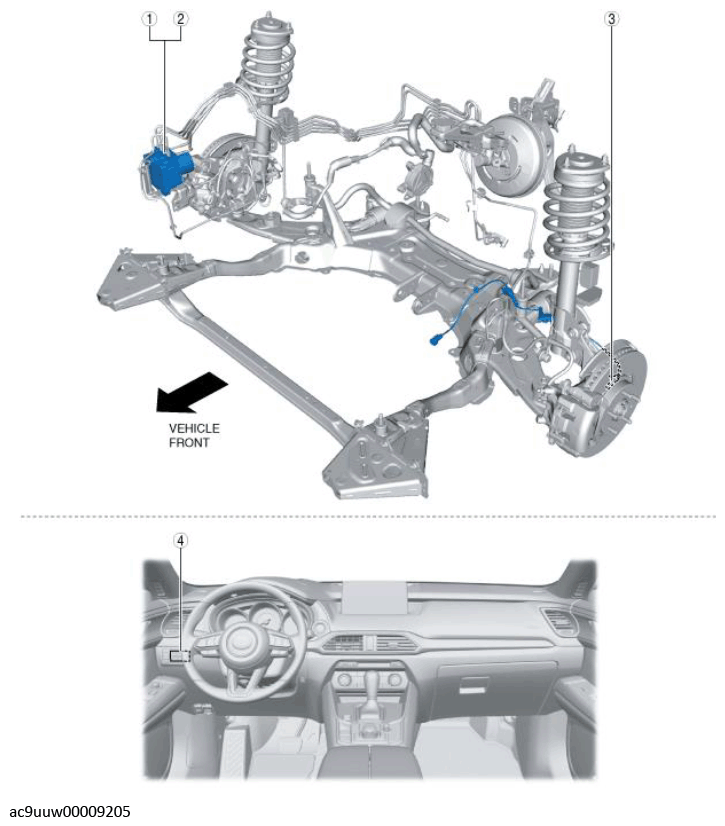 1 2

3

VEHICLE FRONT

4

ac9uuw00009205