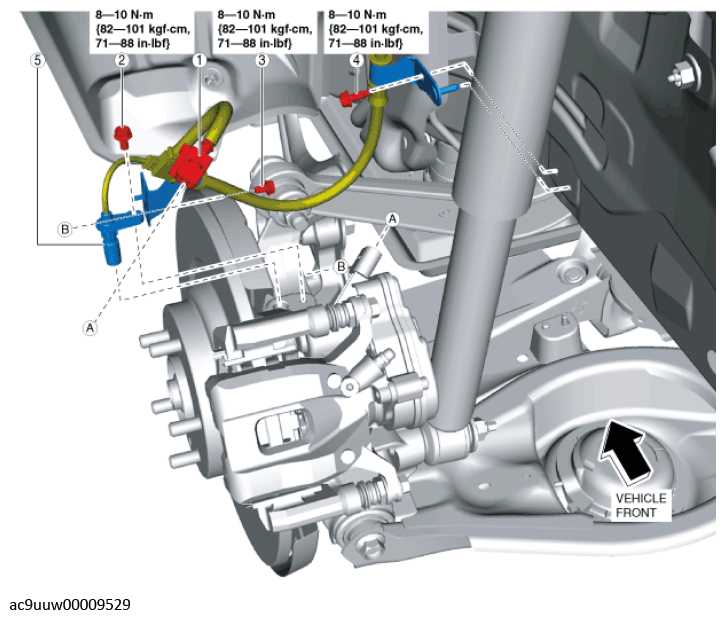 8—10 N·m
{82—101 kgf·cm,
71—88 in·lbf}

8—10 N·m
{82—101 kgf·cm,
71—88 in·lbf}

8—10 N·m
{82—101 kgf·cm,
71—88 in·lbf}

5
2
1
3
4
B
A
B
A

VEHICLE
FRONT

ac9uuw00009529