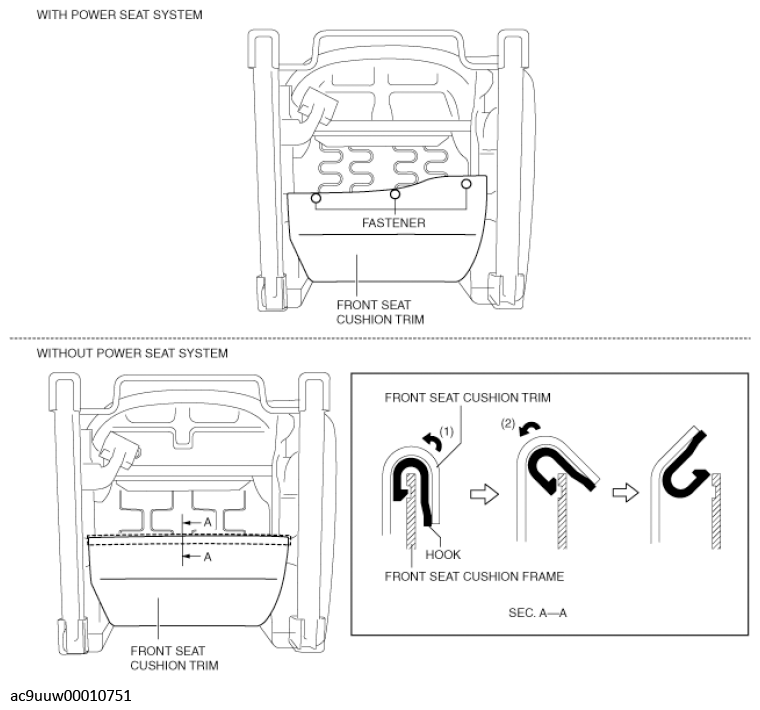 WITH POWER SEAT SYSTEM

FASTENER

FRONT SEAT CUSHION TRIM

WITHOUT POWER SEAT SYSTEM

A

A

FRONT SEAT CUSHION TRIM

FRONT SEAT CUSHION TRIM

(1)

(2)

HOOK

FRONT SEAT CUSHION FRAME

SEC. A—A

ac9uuw00010751